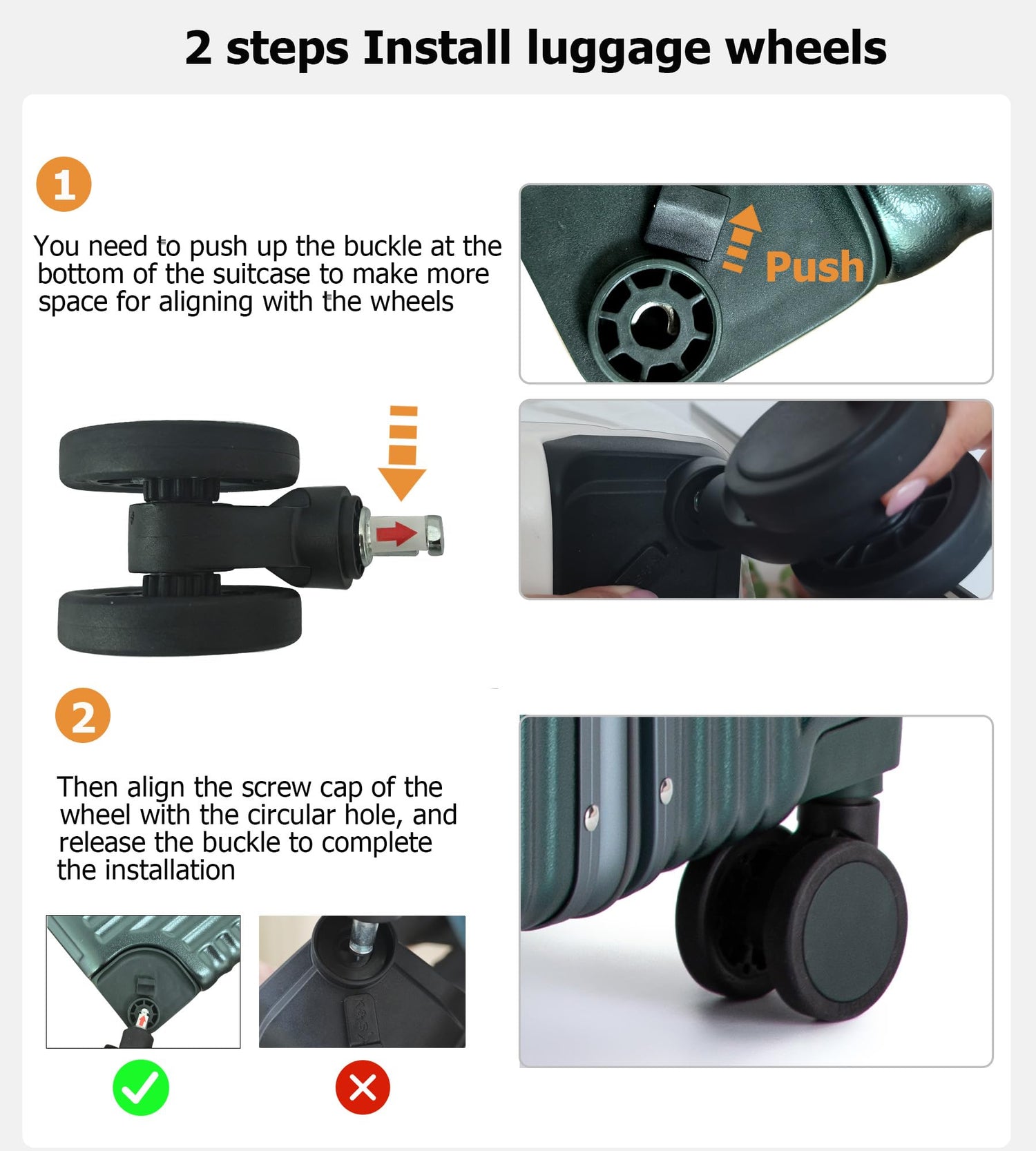 2 steps Install luggage wheels

1

You need to push up the buckle at the bottom of the suitcase to make more space for aligning with the wheels

Push

2

Then align the screw cap of the wheel with the circular hole, and release the buckle to complete the installation